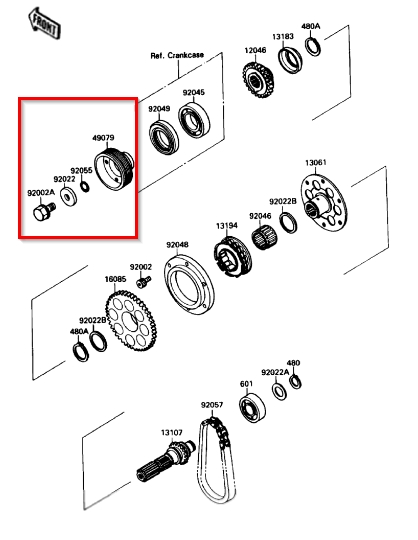 FRONT

Ref. Crankcase

480A
13183
12046
92045
92049
49079
92055
92022
92002A
13061
92022B
92046
13194
92048
92002
16085
92022B
480A
480
92022A
601
92057
13107